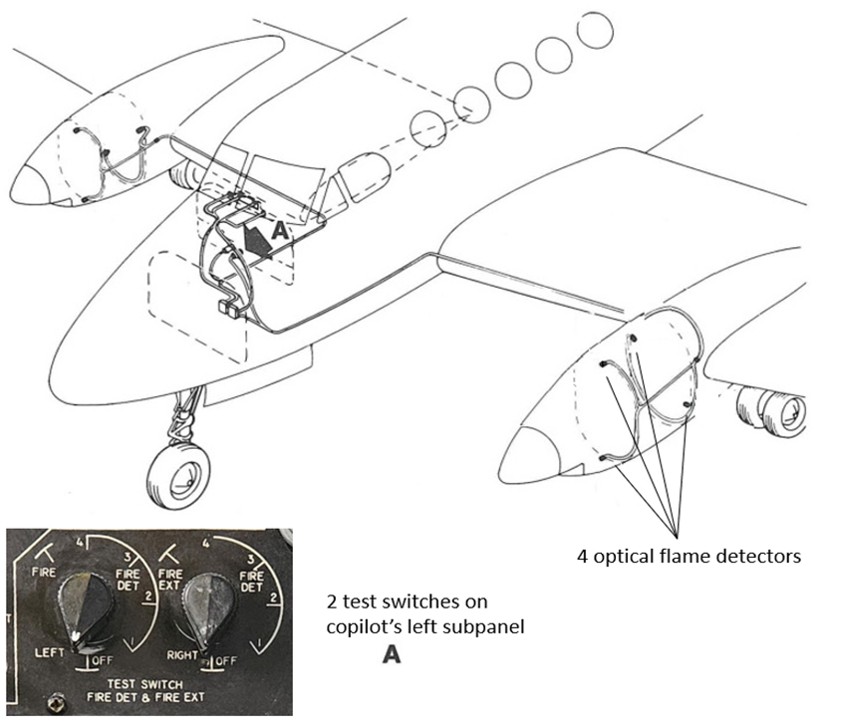 A

4 optical flame detectors

4
3
FIRE
FIRE DET
2
1
LEFT
OFF

4
3
FIRE EXT
FIRE DET
2
1
RIGHT
OFF

TEST SWITCH
FIRE DET & FIRE EXT

2 test switches on copilot's left subpanel

A